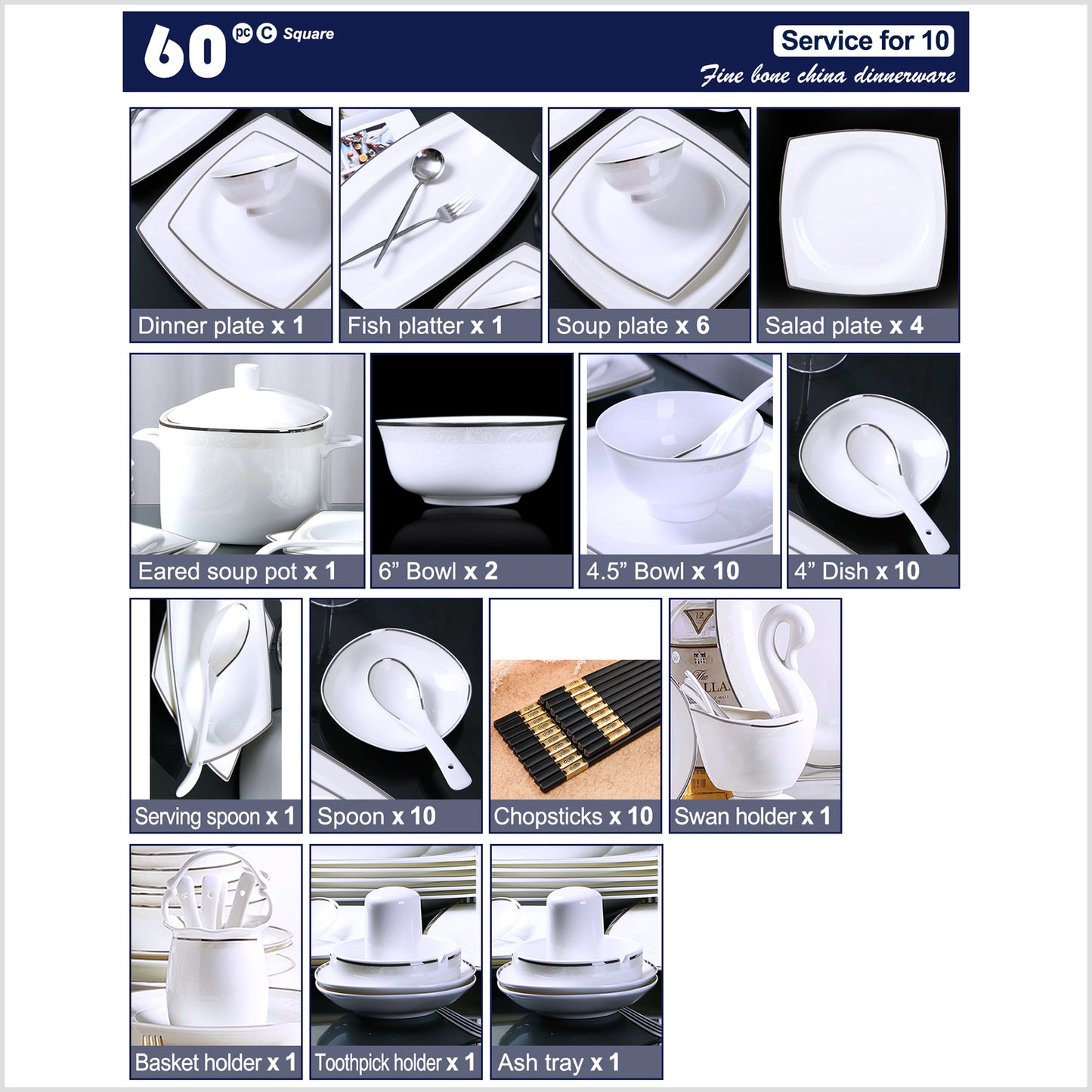 60 pc C Square

Service for 10

Fine bone china dinnerware

Dinner plate x 1

Fish platter x 1

Soup plate x 6

Salad plate x 4

Eared soup pot x 1

6” Bowl x 2

4.5” Bowl x 10

4” Dish x 10

Serving spoon x 1

Spoon x 10

Chopsticks x 10

Swan holder x 1

Basket holder x 1

Toothpick holder x 1

Ash tray x 1