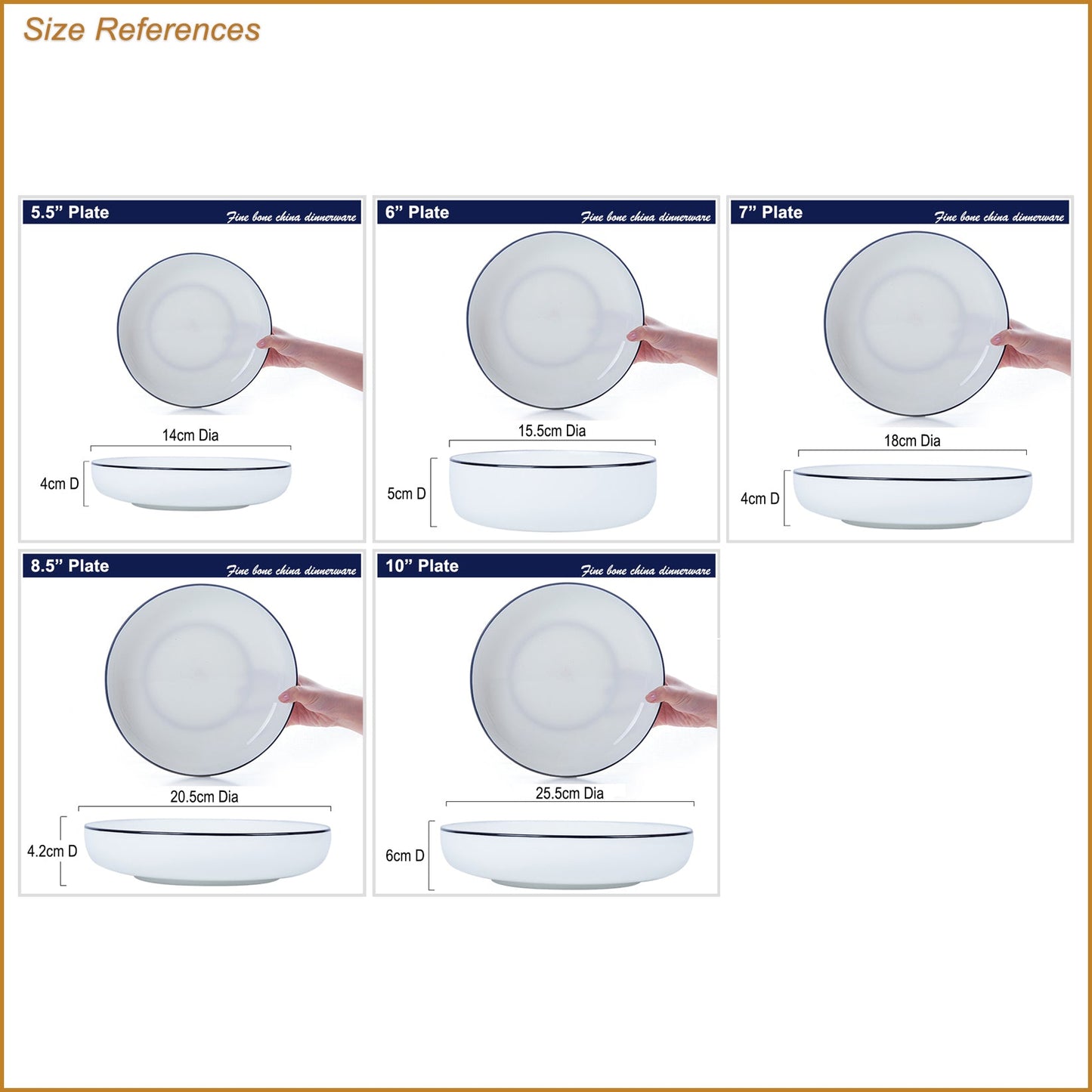 Size References

5.5” Plate
Fine bone china dinnerware
14cm Dia
4cm D

6” Plate
Fine bone china dinnerware
15.5cm Dia
5cm D

7” Plate
Fine bone china dinnerware
18cm Dia
4cm D

8.5” Plate
Fine bone china dinnerware
20.5cm Dia
4.2cm D

10” Plate
Fine bone china dinnerware
25.5cm Dia
6cm D