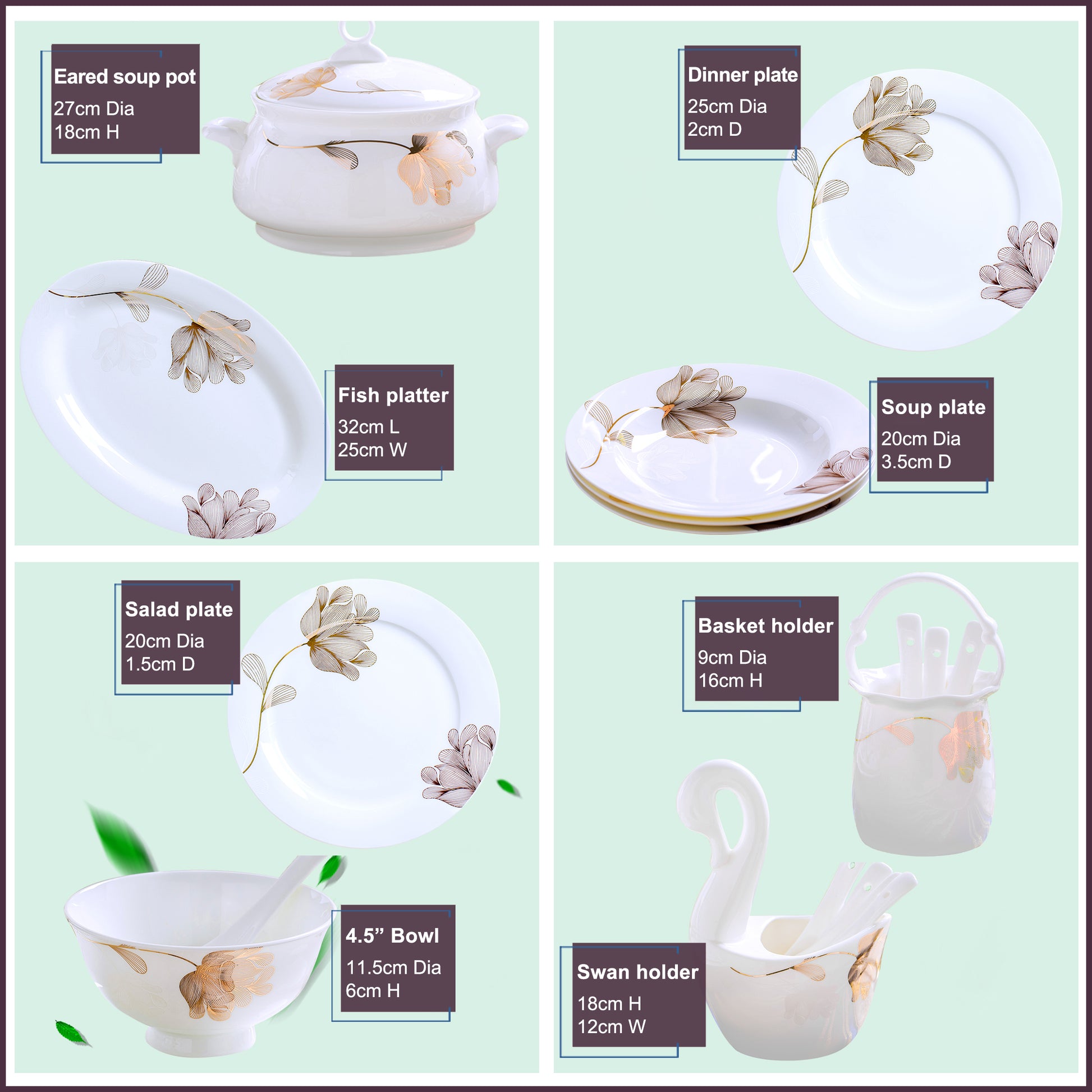 Eared soup pot
27cm Dia
18cm H

Fish platter
32cm L
25cm W

Dinner plate
25cm Dia
2cm D

Soup plate
20cm Dia
3.5cm D

Salad plate
20cm Dia
1.5cm D

4.5” Bowl
11.5cm Dia
6cm H

Basket holder
9cm Dia
16cm H

Swan holder
18cm H
12cm W