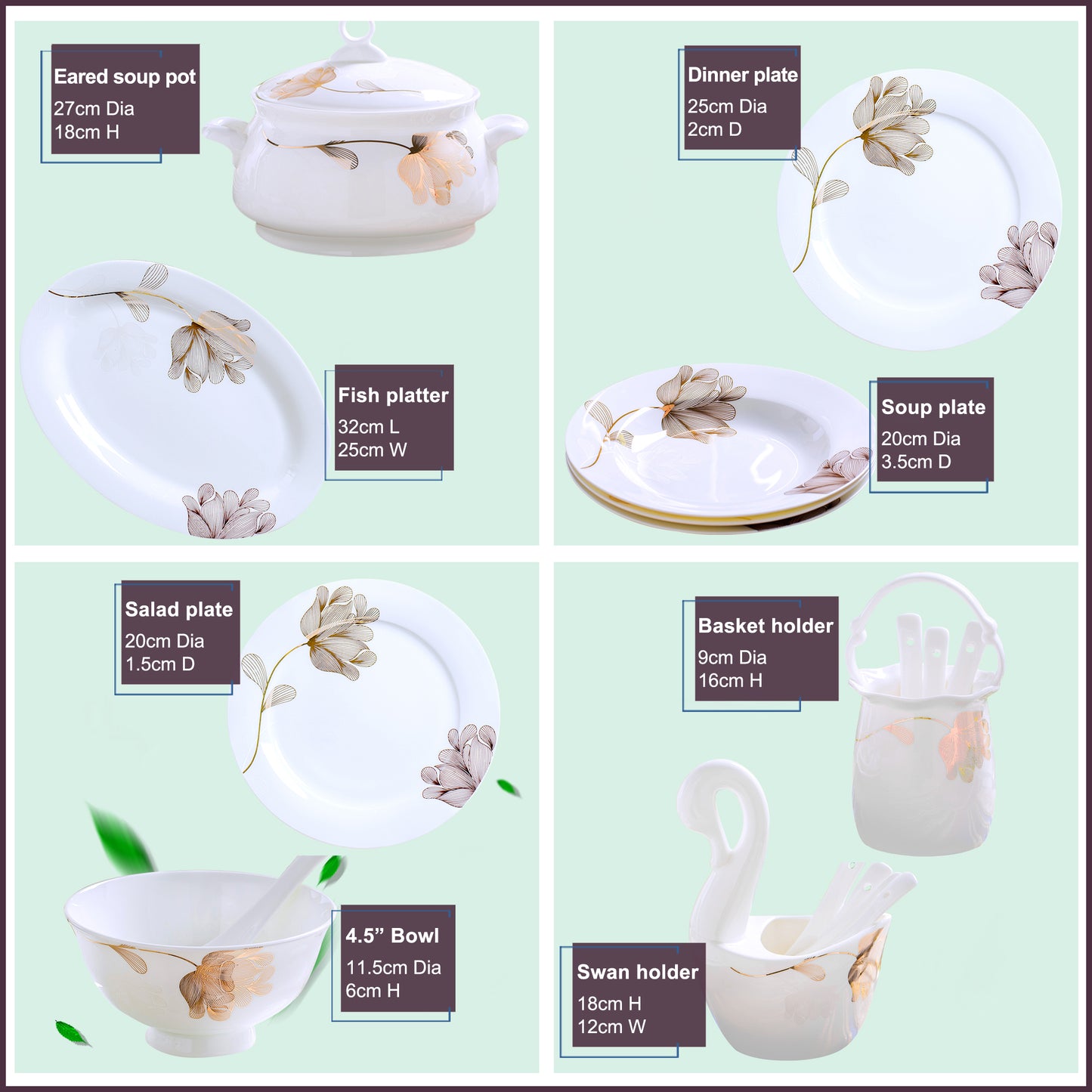 Eared soup pot
27cm Dia
18cm H

Fish platter
32cm L
25cm W

Dinner plate
25cm Dia
2cm D

Soup plate
20cm Dia
3.5cm D

Salad plate
20cm Dia
1.5cm D

4.5” Bowl
11.5cm Dia
6cm H

Basket holder
9cm Dia
16cm H

Swan holder
18cm H
12cm W