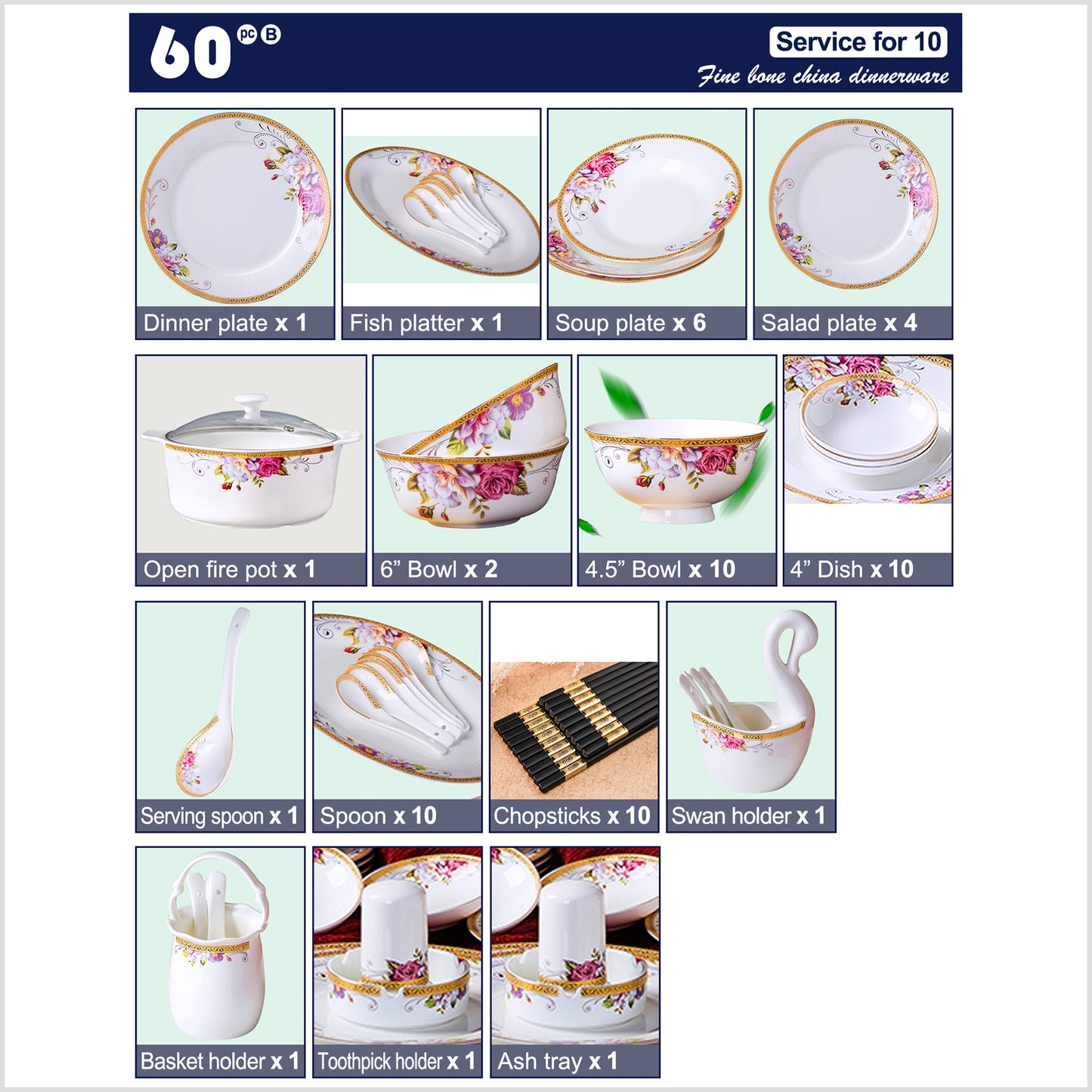 60 pc B

Service for 10
Fine bone china dinnerware

Dinner plate x 1
Fish platter x 1
Soup plate x 6
Salad plate x 4

Open fire pot x 1
6” Bowl x 2
4.5” Bowl x 10
4” Dish x 10

Serving spoon x 1
Spoon x 10
Chopsticks x 10
Swan holder x 1

Basket holder x 1
Toothpick holder x 1
Ash tray x 1