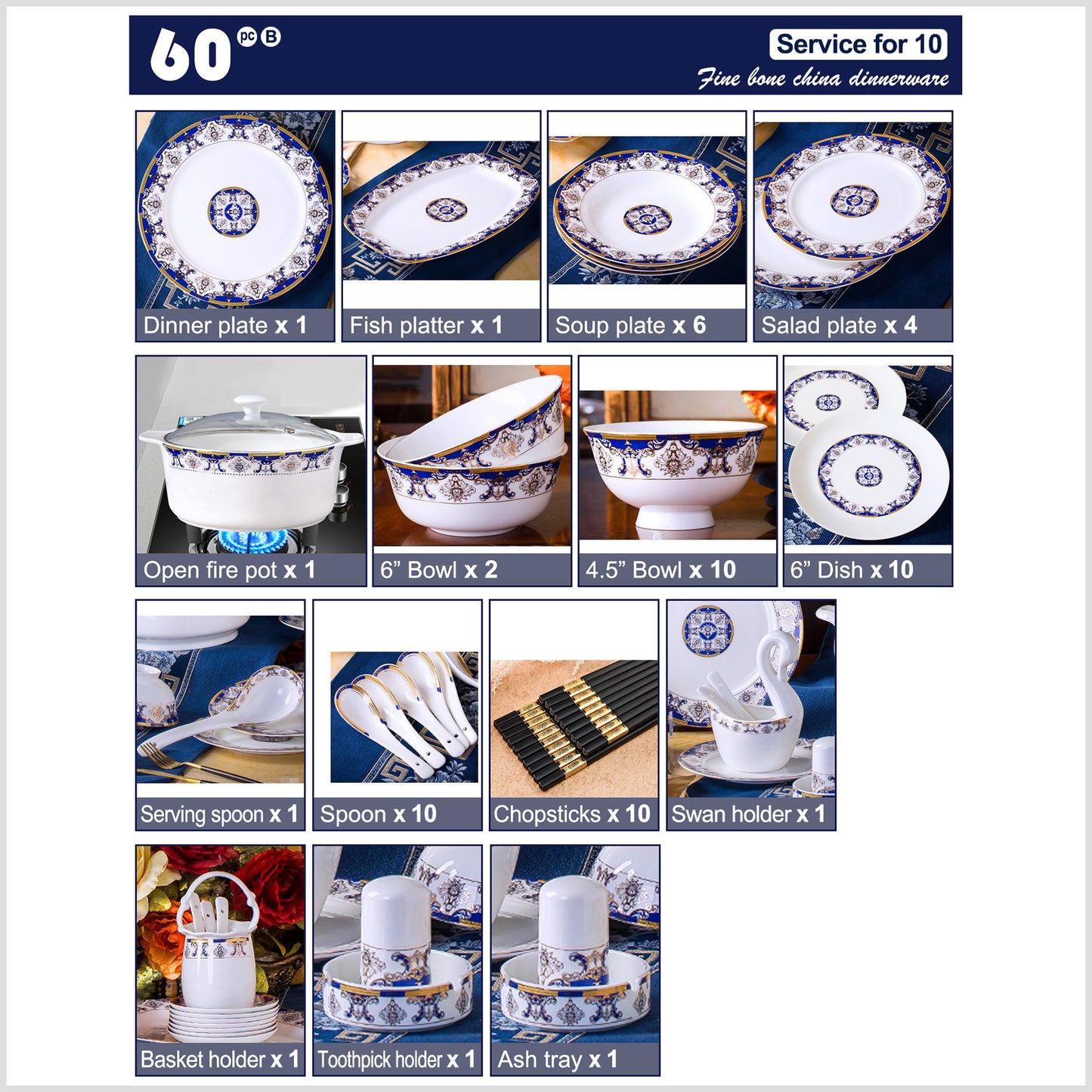 60 pc B

Service for 10

Fine bone china dinnerware

Dinner plate x 1

Fish platter x 1

Soup plate x 6

Salad plate x 4

Open fire pot x 1

6” Bowl x 2

4.5” Bowl x 10

6” Dish x 10

Serving spoon x 1

Spoon x 10

Chopsticks x 10

Swan holder x 1

Basket holder x 1

Toothpick holder x 1

Ash tray x 1