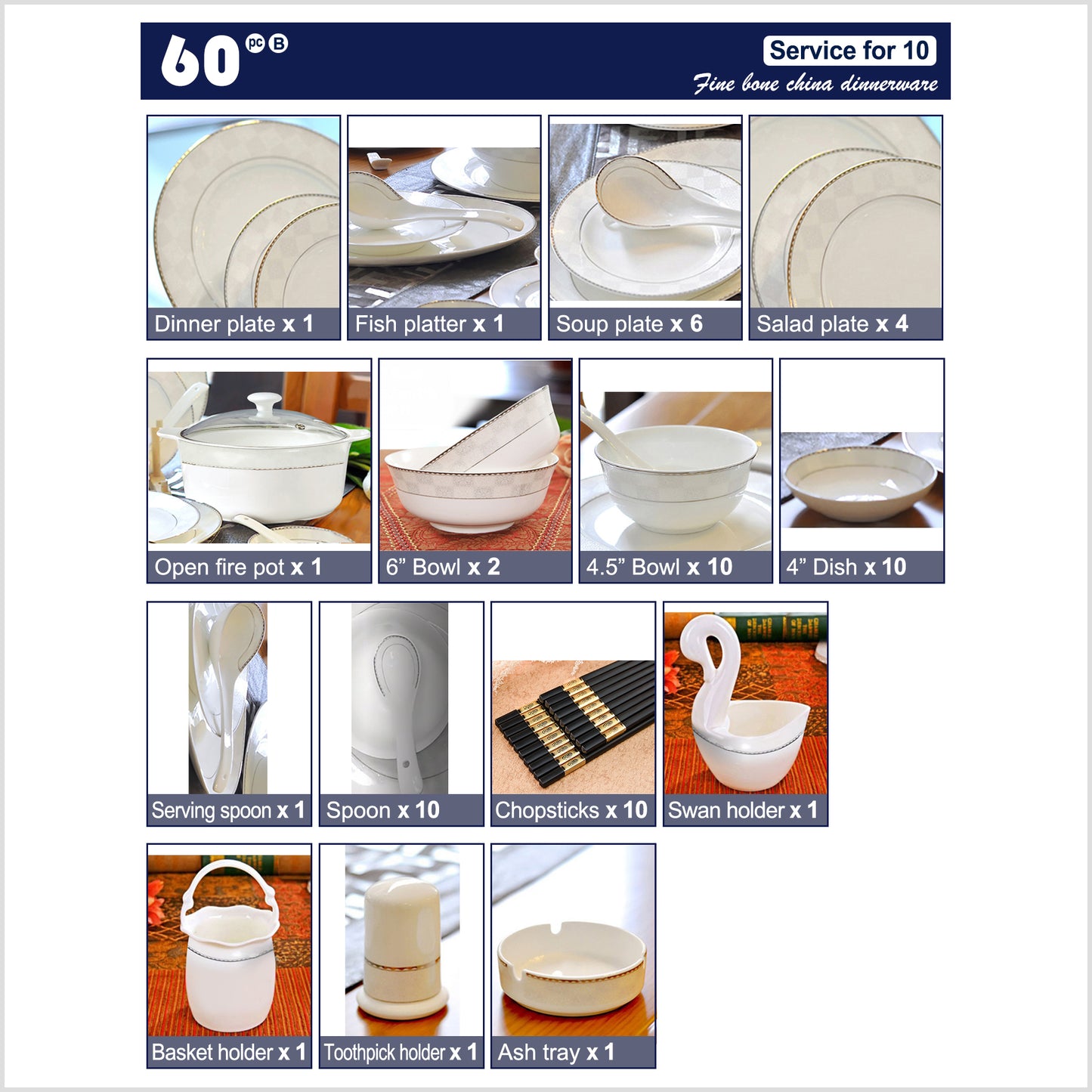 60 pc B

Service for 10
Fine bone china dinnerware

Dinner plate x 1
Fish platter x 1
Soup plate x 6
Salad plate x 4

Open fire pot x 1
6” Bowl x 2
4.5” Bowl x 10
4” Dish x 10

Serving spoon x 1
Spoon x 10
Chopsticks x 10
Swan holder x 1

Basket holder x 1
Toothpick holder x 1
Ash tray x 1