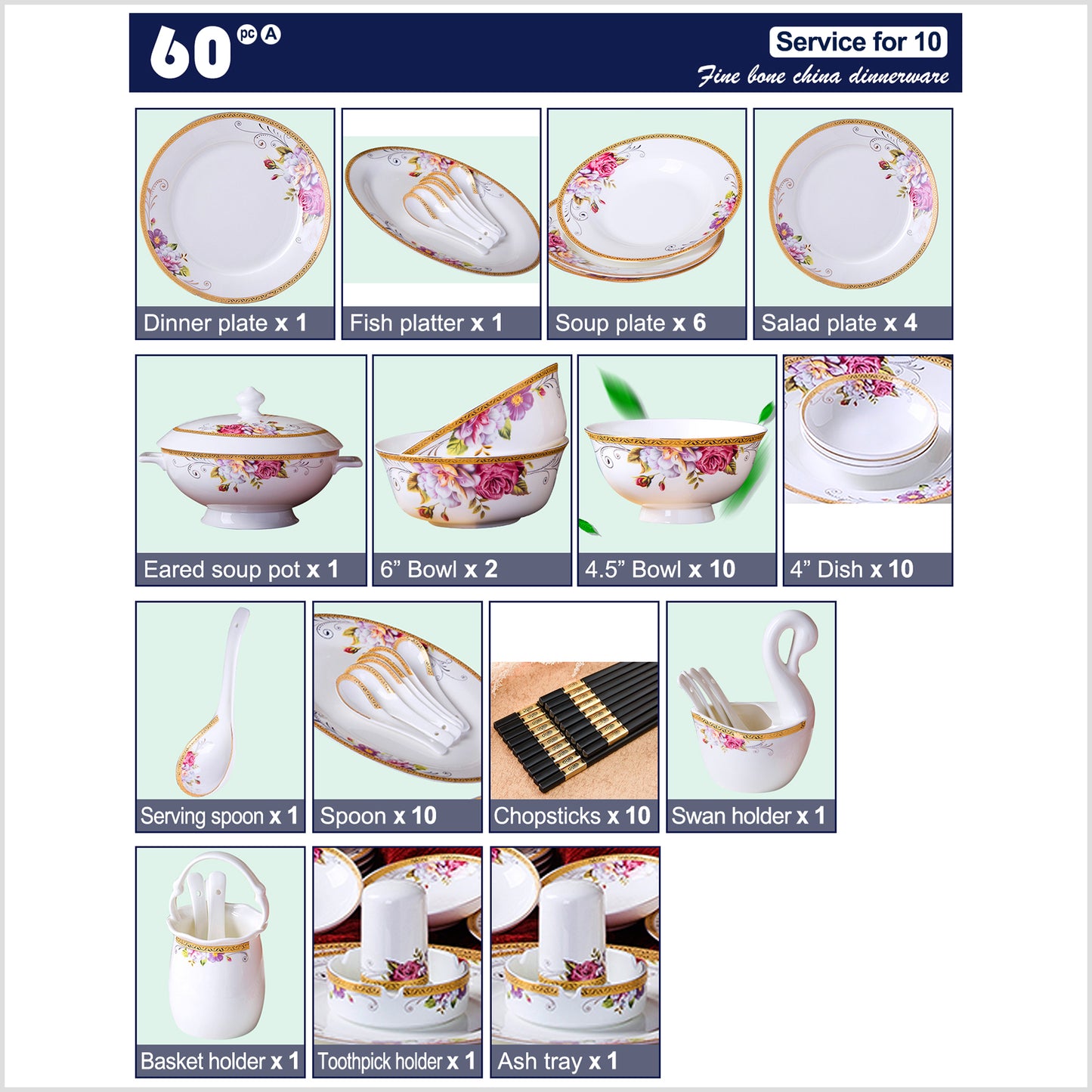 60 pc A

Service for 10

Fine bone china dinnerware

Dinner plate x 1

Fish platter x 1

Soup plate x 6

Salad plate x 4

Eared soup pot x 1

6” Bowl x 2

4.5” Bowl x 10

4” Dish x 10

Serving spoon x 1

Spoon x 10

Chopsticks x 10

Swan holder x 1

Basket holder x 1

Toothpick holder x 1

Ash tray x 1