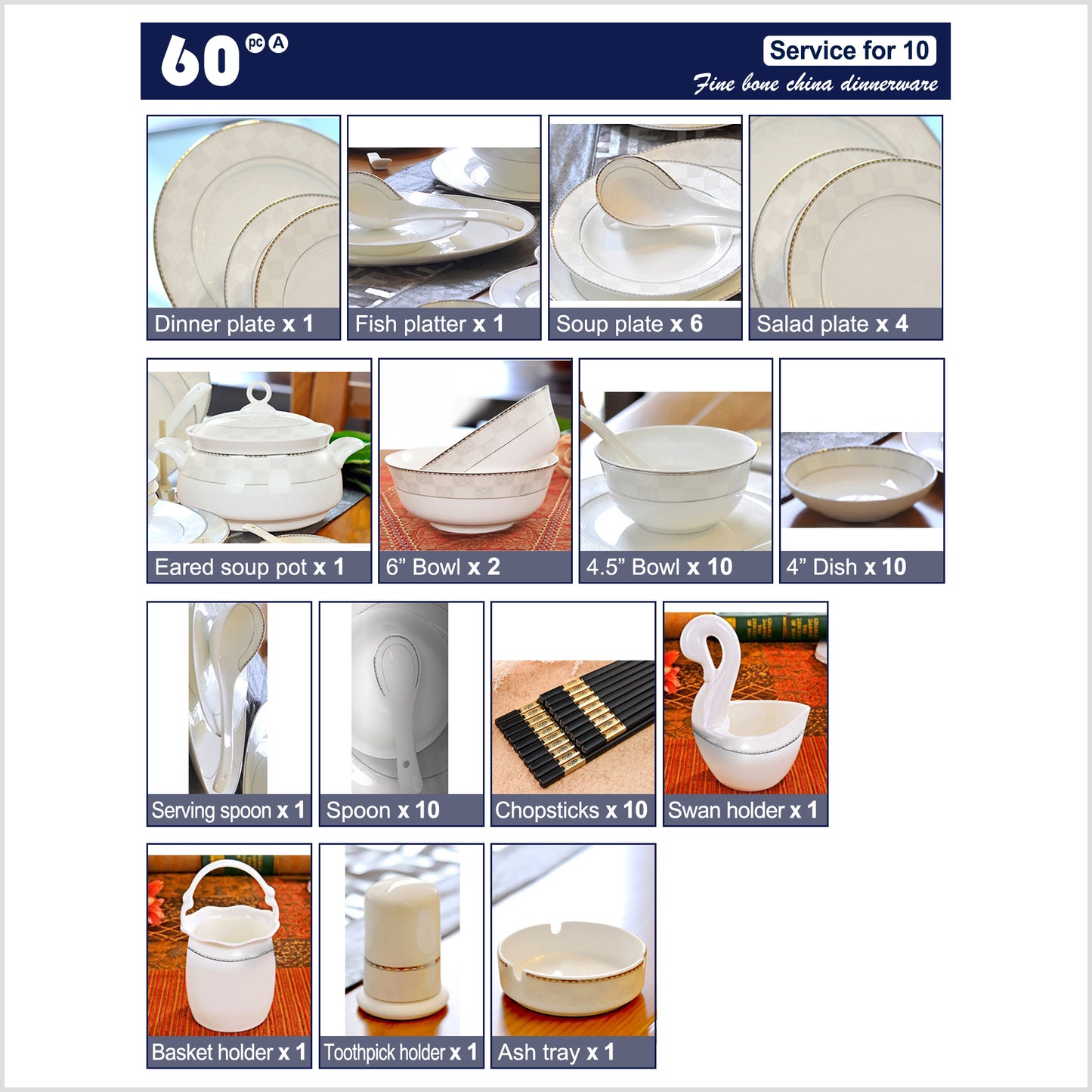 60 pc A

Service for 10

Fine bone china dinnerware

Dinner plate x 1

Fish platter x 1

Soup plate x 6

Salad plate x 4

Eared soup pot x 1

6” Bowl x 2

4.5” Bowl x 10

4” Dish x 10

Serving spoon x 1

Spoon x 10

Chopsticks x 10

Swan holder x 1

Basket holder x 1

Toothpick holder x 1

Ash tray x 1