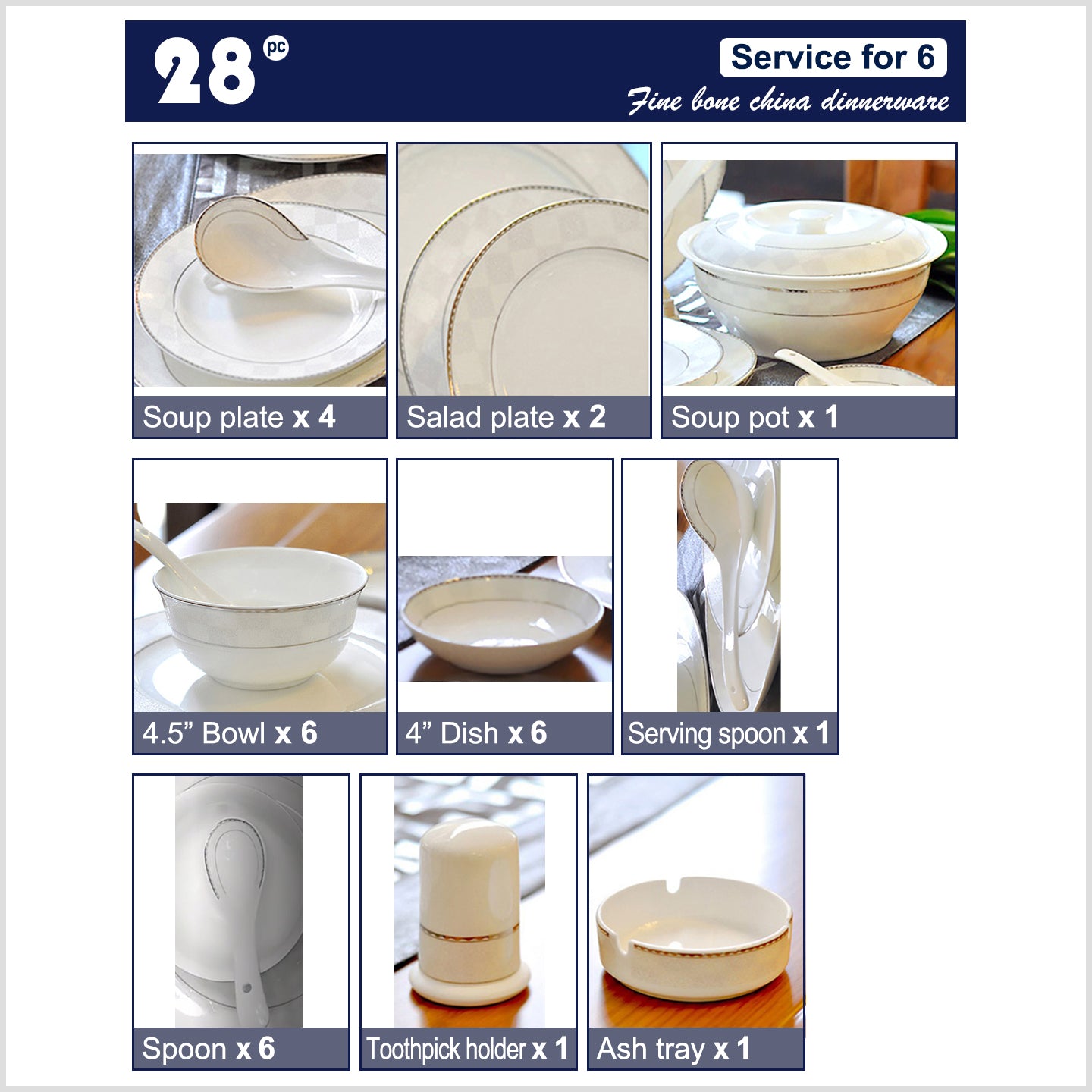 28 pc

Service for 6

Fine bone china dinnerware

Soup plate x 4

Salad plate x 2

Soup pot x 1

4.5” Bowl x 6

4” Dish x 6

Serving spoon x 1

Spoon x 6

Toothpick holder x 1

Ash tray x 1