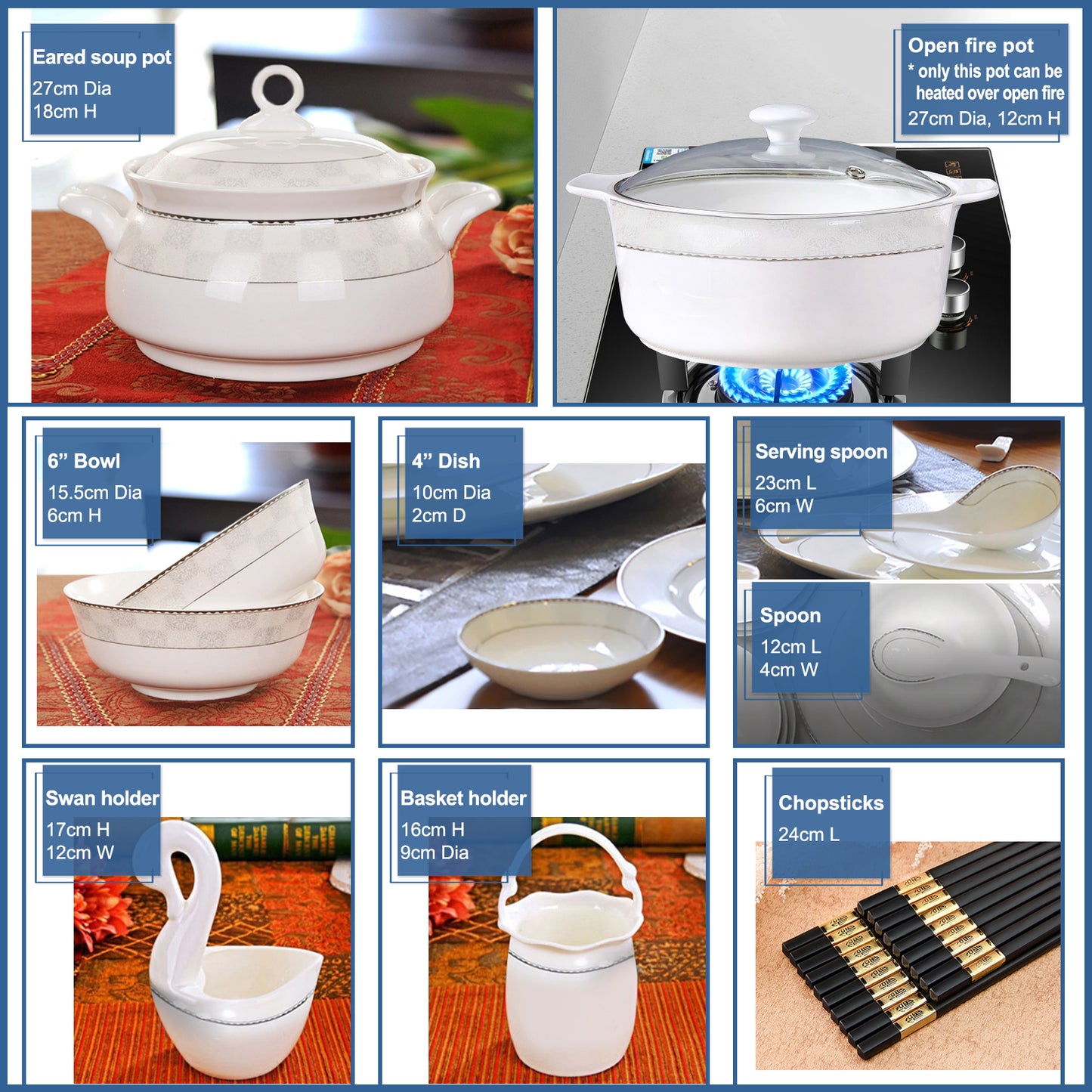 Eared soup pot
27cm Dia
18cm H

Open fire pot
* only this pot can be heated over open fire
27cm Dia, 12cm H

6” Bowl
15.5cm Dia
6cm H

4” Dish
10cm Dia
2cm D

Serving spoon
23cm L
6cm W

Spoon
12cm L
4cm W

Swan holder
17cm H
12cm W

Basket holder
16cm H
9cm Dia

Chopsticks
24cm L